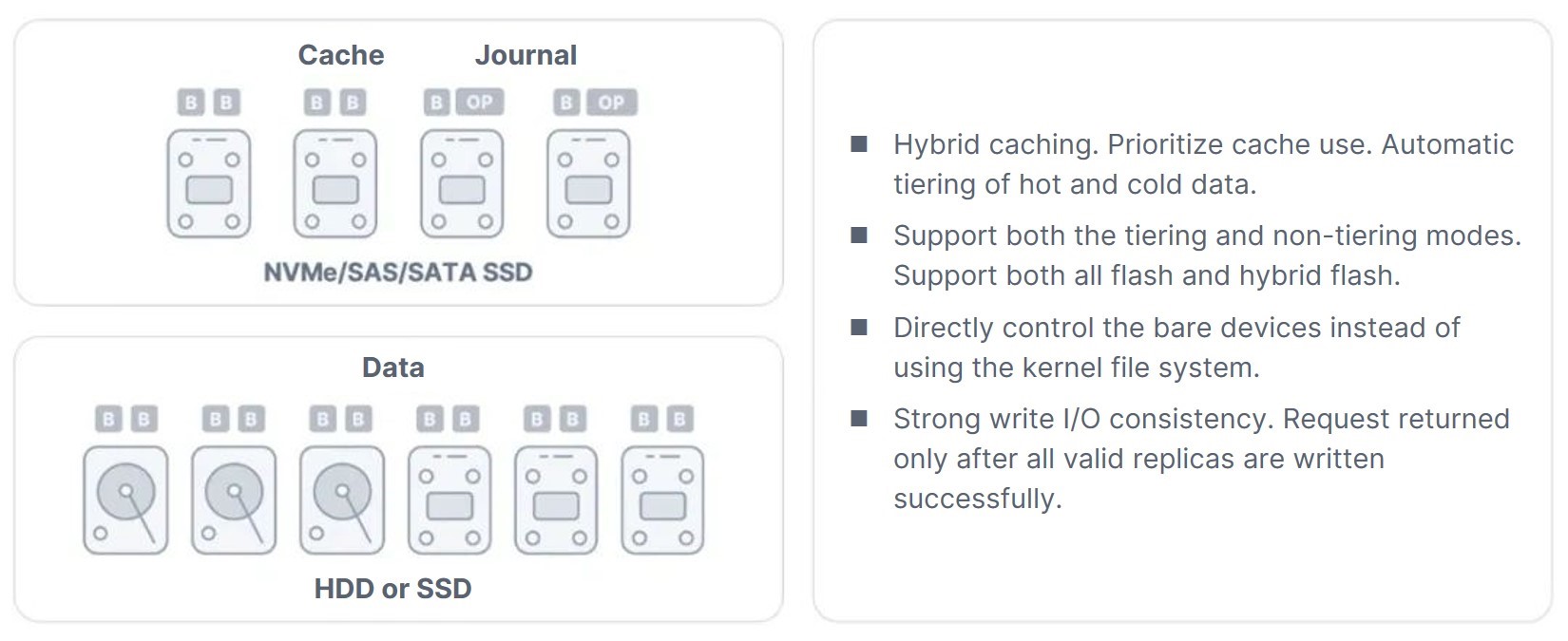 Cache Journal

B B B B B OP B OP

NVMe/SAS/SATA SSD

Data

B B B B B B B B B B B B

HDD or SSD

■ Hybrid caching. Prioritize cache use. Automatic tiering of hot and cold data.

■ Support both the tiering and non-tiering modes. Support both all flash and hybrid flash.

■ Directly control the bare devices instead of using the kernel file system.

■ Strong write I/O consistency. Request returned only after all valid replicas are written successfully.