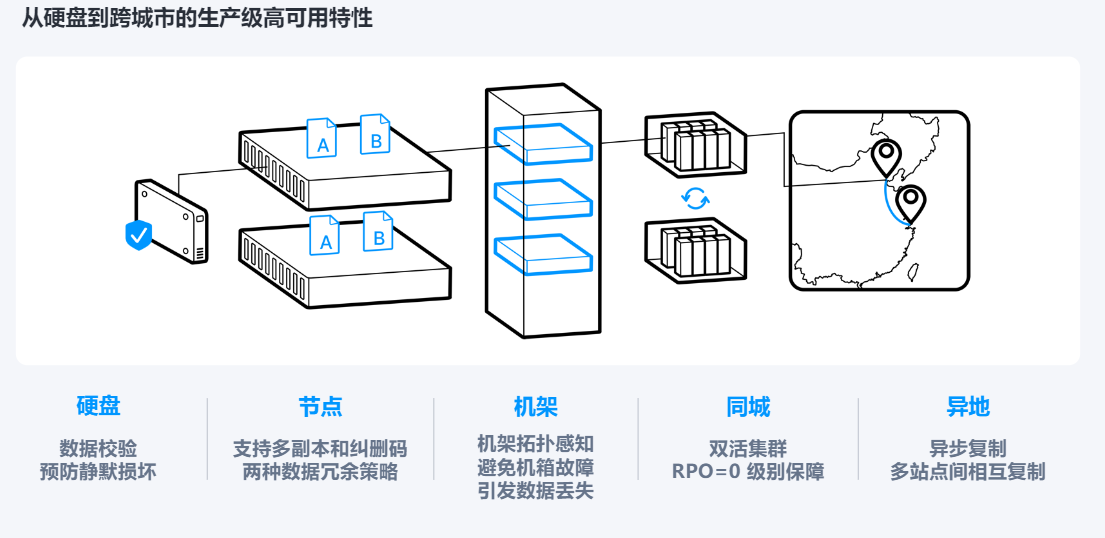 从硬盘到跨城市的生产级高可用特性

A B

A B

硬盘

数据校验
预防静默损坏

节点

支持多副本和纠删码
两种数据冗余策略

机架

机架拓扑感知
避免机箱故障
引发数据丢失

同城

双活集群
RPO=0 级别保障

异地

异步复制
多站点间相互复制